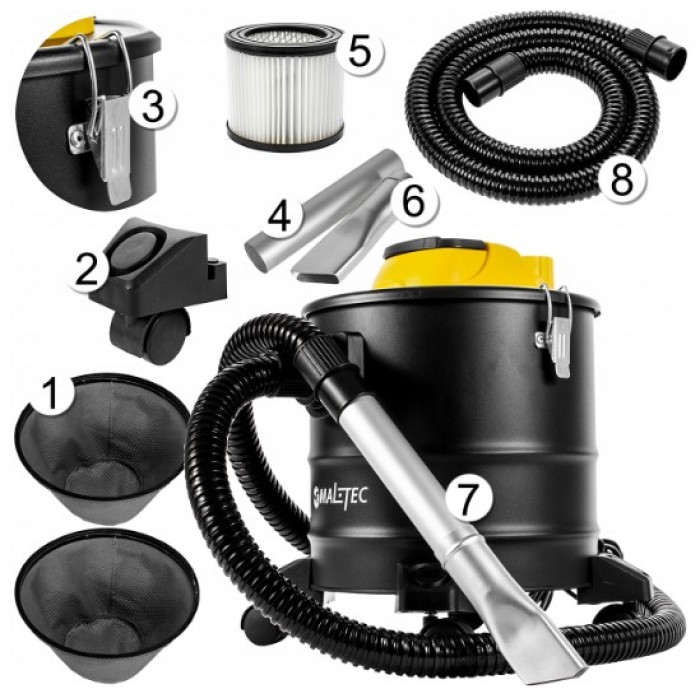 3

5

8

4

6

2

1

MALTEC

7